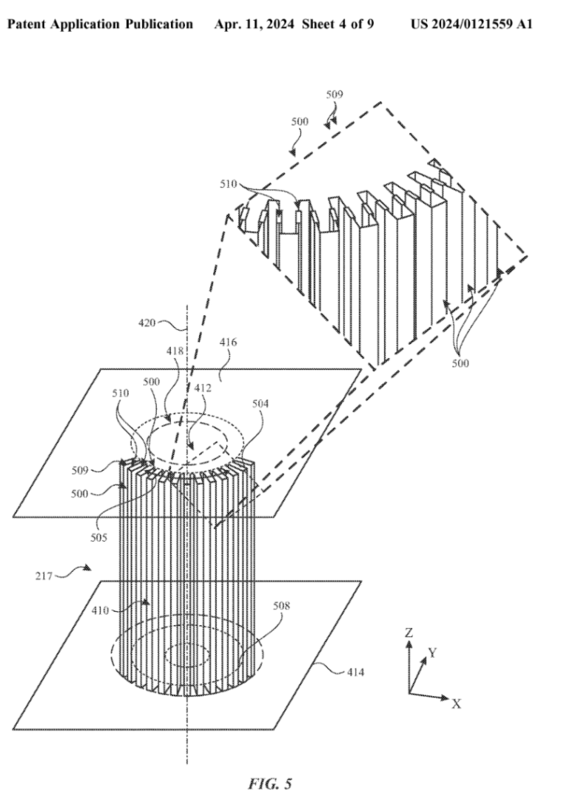 Patent Application Publication Apr. 11, 2024 Sheet 4 of 9 US 2024/0121559 A1

509
500
510
500
420
416
418
500
412
510
504
509
500
505
217
410
508
414
Z
Y
X

FIG. 5